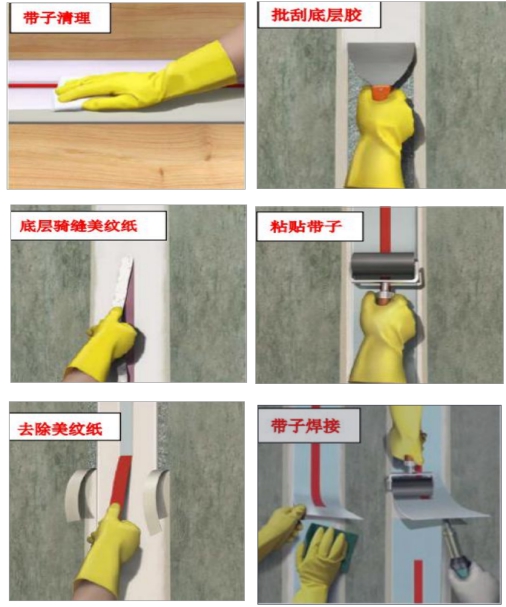 带子清理

批刮底层胶

底层骑缝美纹纸

粘贴带子

去除美纹纸

带子焊接