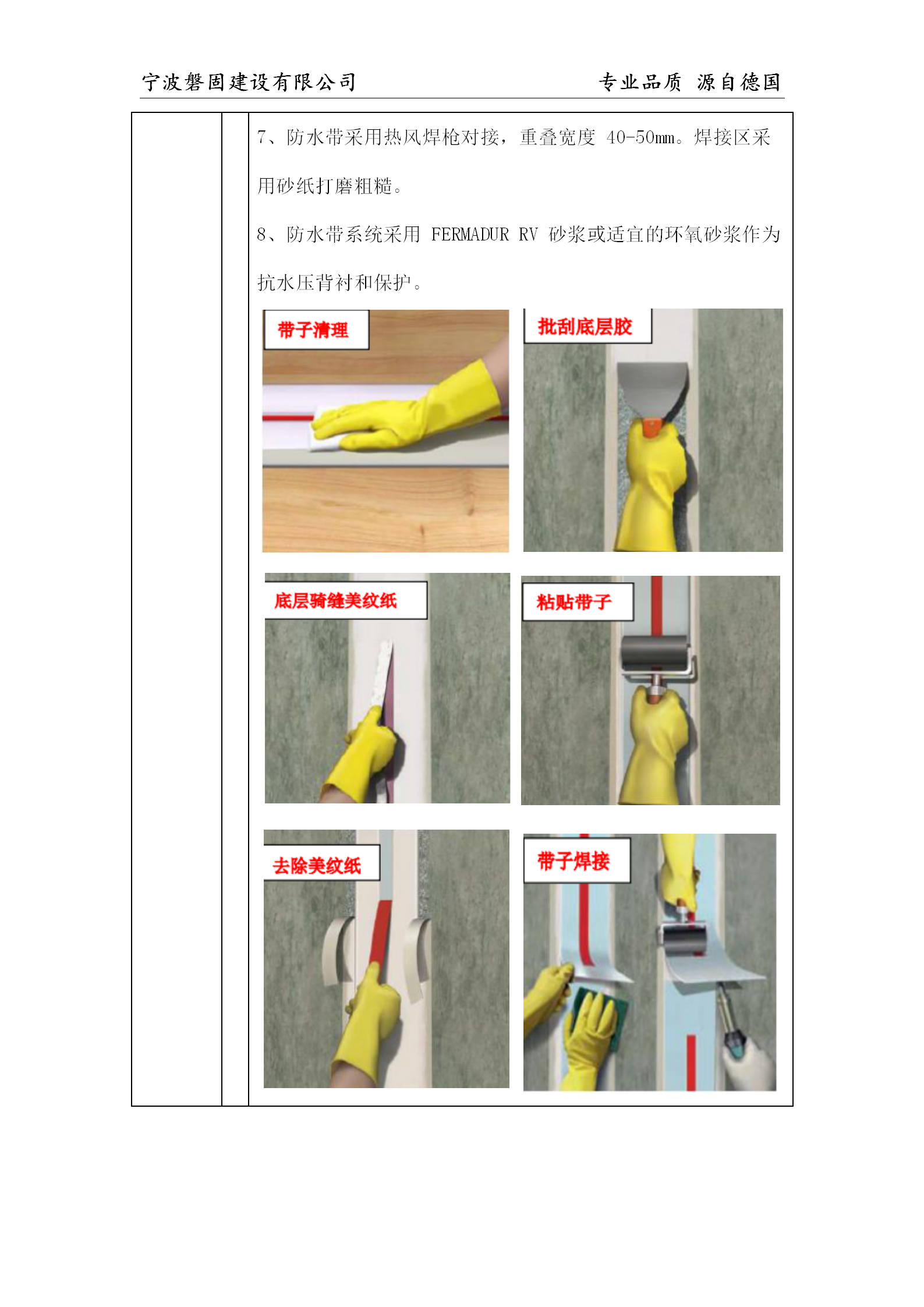 宁波磐固建设有限公司　　　　　　专业品质 源自德国

7、防水带采用热风焊枪对接，重叠宽度 40-50mm。焊接区采用砂纸打磨粗糙。

8、防水带系统采用 FERMADUR RV 砂浆或适宜的环氧砂浆作为抗水压背衬和保护。

带子清理

批刮底层胶

底层骑缝美纹纸

粘贴带子

去除美纹纸

带子焊接