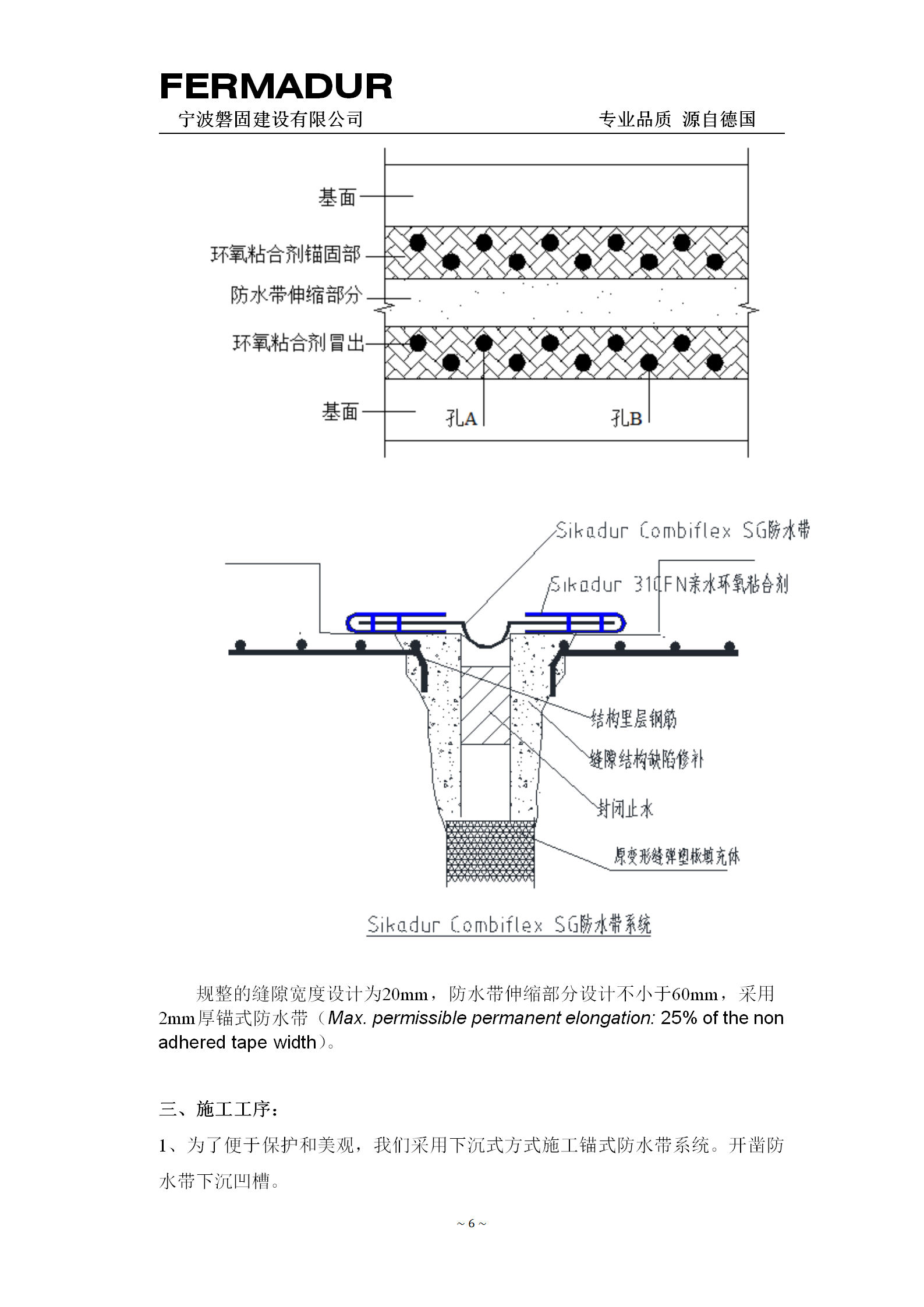 FERMADUR
宁波磐固建设有限公司 专业品质 源自德国

基面
环氧粘合剂锚固部
防水带伸缩部分
环氧粘合剂冒出
基面
孔A
孔B

Sikadur Combiflex SG防水带
Sikadur 31CFN亲水环氧粘合剂
结构里层钢筋
缝隙结构缺陷修补
封闭止水
原变形缝弹塑板填充体

Sikadur Combiflex SG防水带系统

规整的缝隙宽度设计为20mm，防水带伸缩部分设计不小于60mm，采用2mm厚锚式防水带（Max. permissible permanent elongation: 25% of the non adhered tape width）。

三、施工工序：

1、为了便于保护和美观，我们采用下沉式方式施工锚式防水带系统。开凿防水带下沉凹槽。

~ 6 ~